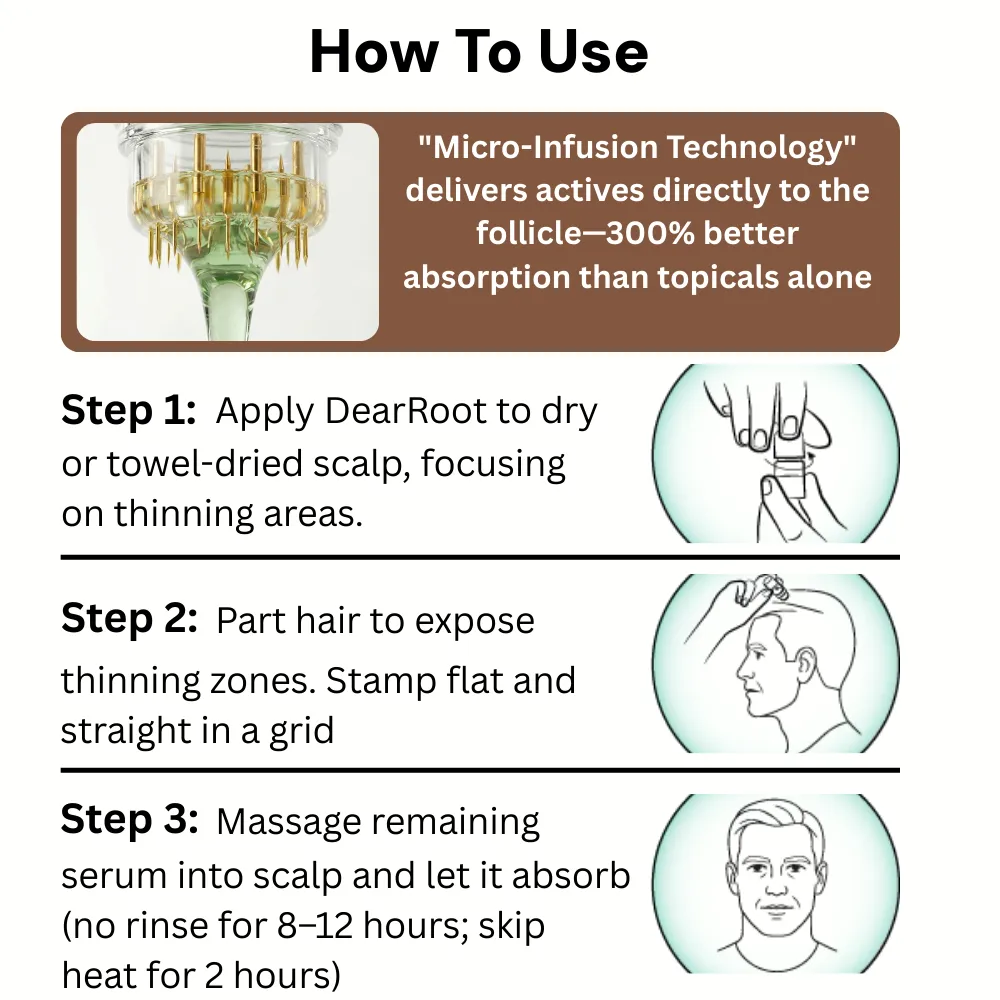 How To Use

"Micro-Infusion Technology" delivers actives directly to the follicle—300% better absorption than topicals alone

Step 1: Apply DearRoot to dry or towel-dried scalp, focusing on thinning areas.

Step 2: Part hair to expose thinning zones. Stamp flat and straight in a grid

Step 3: Massage remaining serum into scalp and let it absorb (no rinse for 8–12 hours; skip heat for 2 hours)