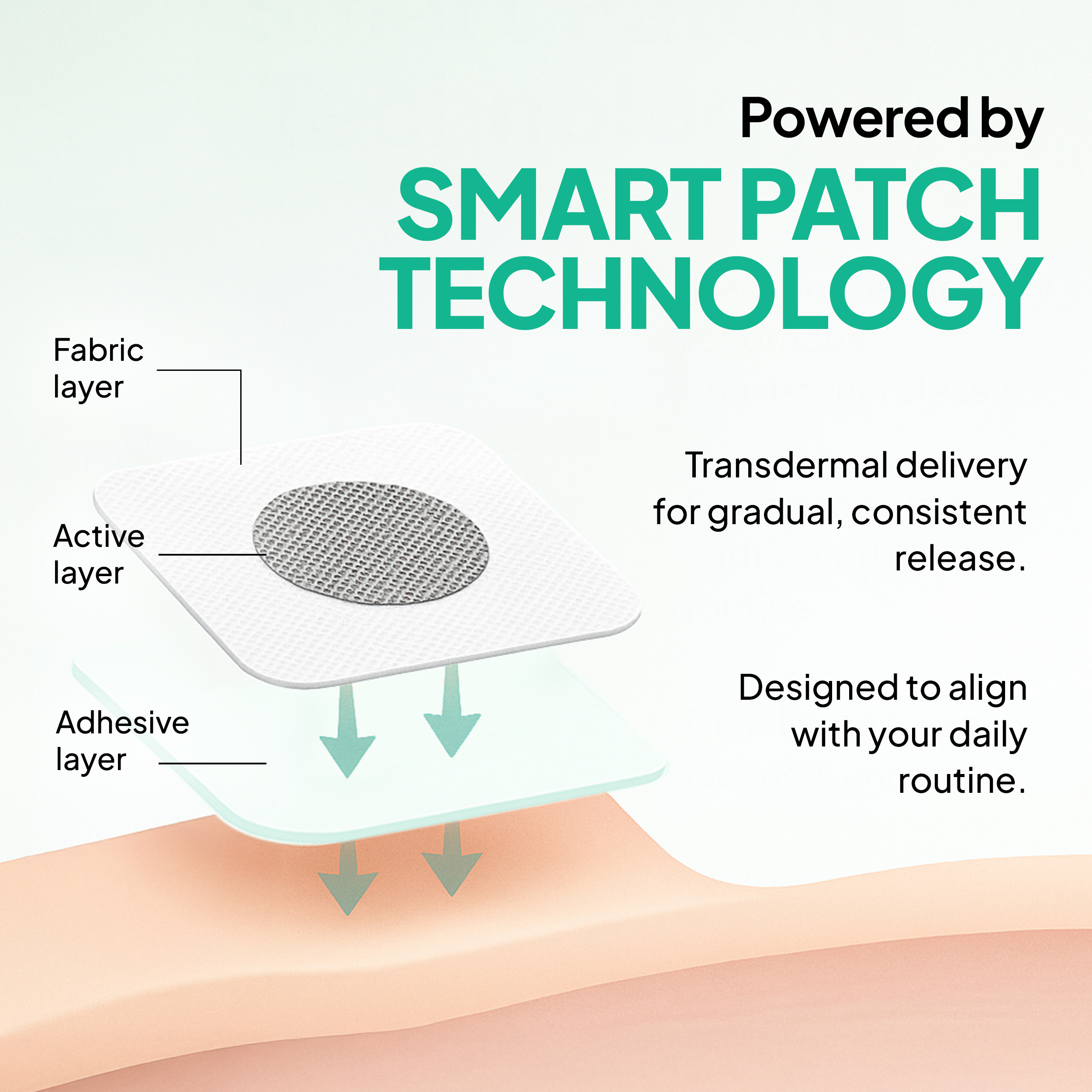 Powered by
SMART PATCH TECHNOLOGY

Fabric layer

Active layer

Adhesive layer

Transdermal delivery for gradual, consistent release.

Designed to align with your daily routine.