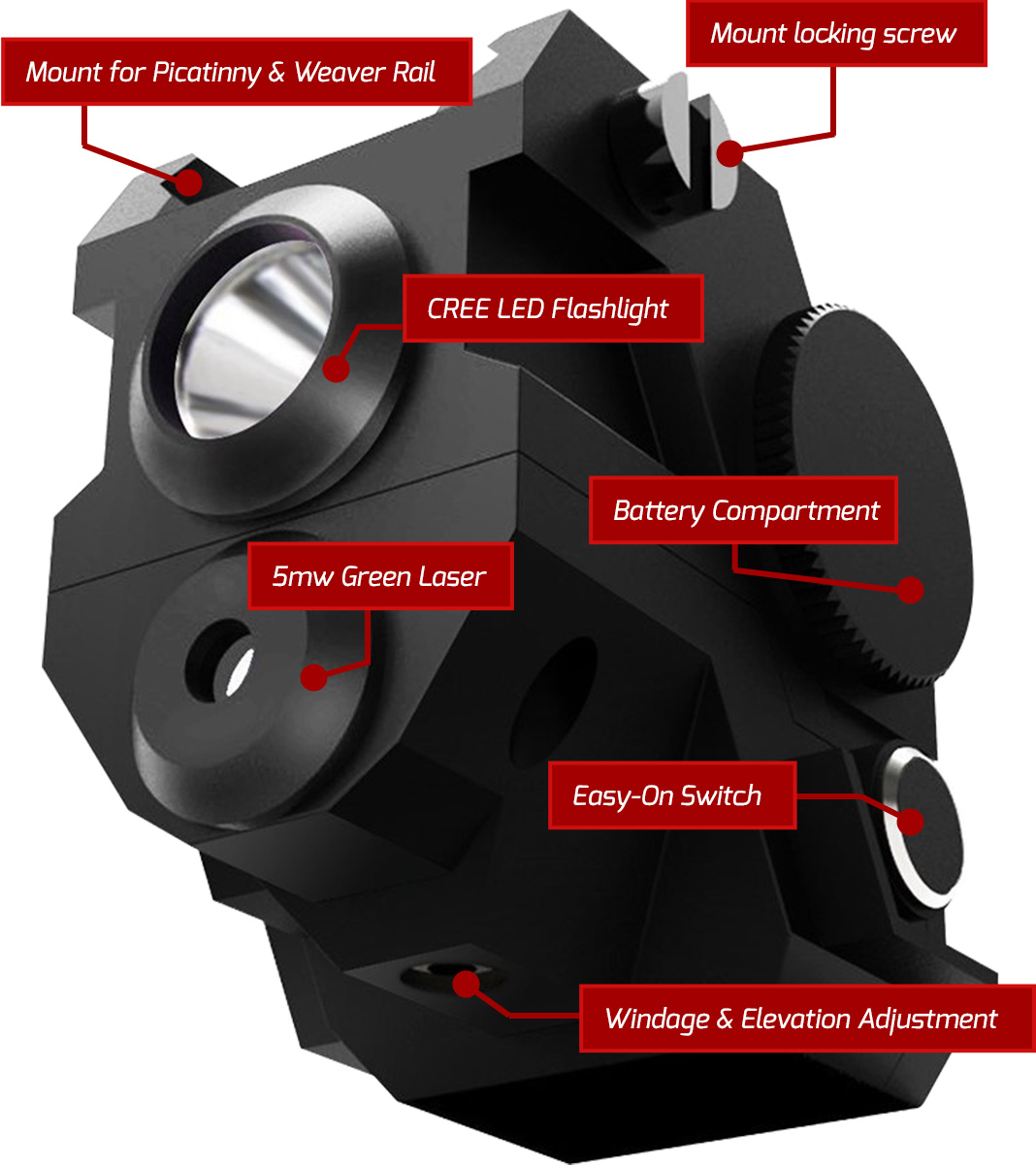 Mount for Picatinny & Weaver Rail

Mount locking screw

CREE LED Flashlight

Battery Compartment

5mw Green Laser

Easy-On Switch

Windage & Elevation Adjustment