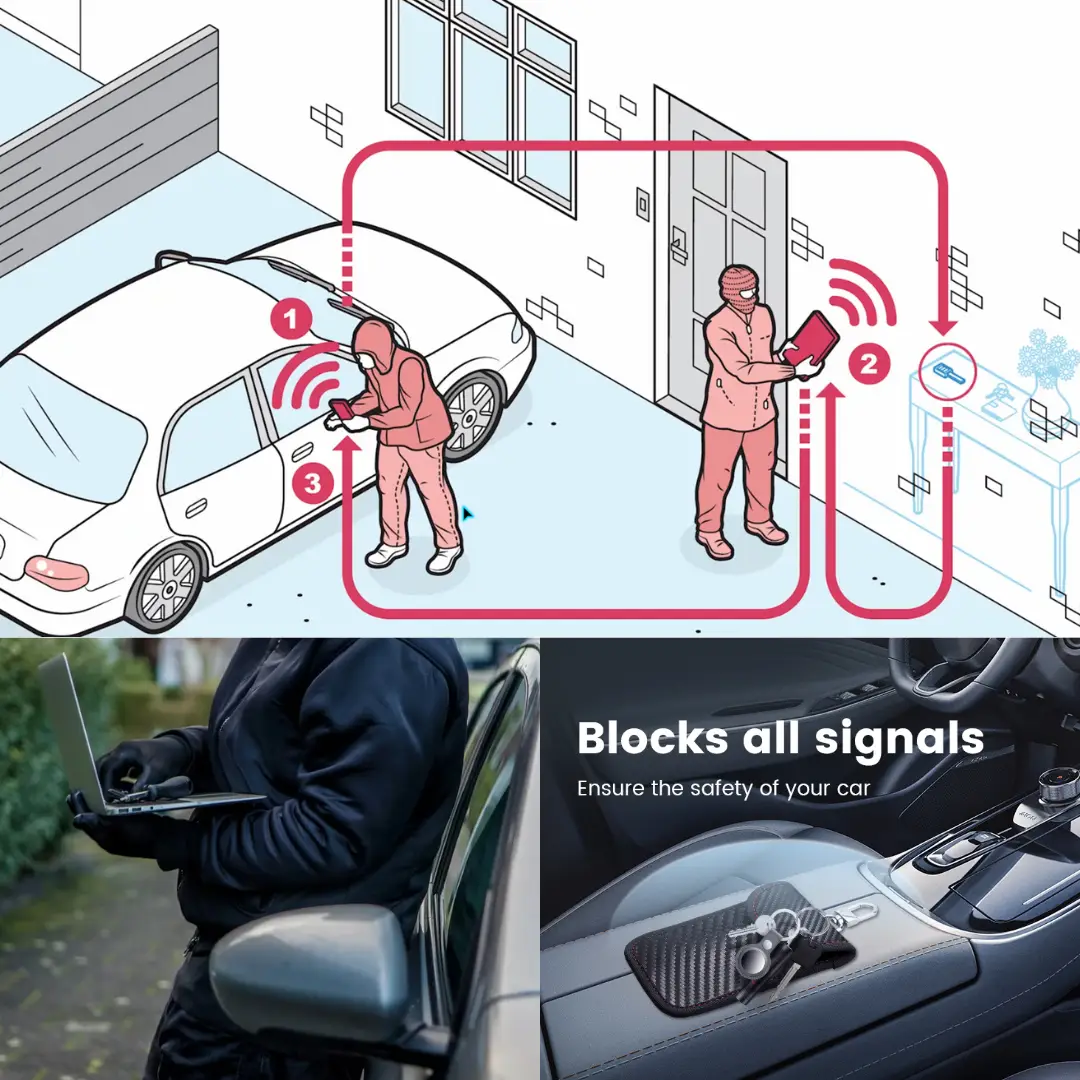 1

2

3

Blocks all signals

Ensure the safety of your car