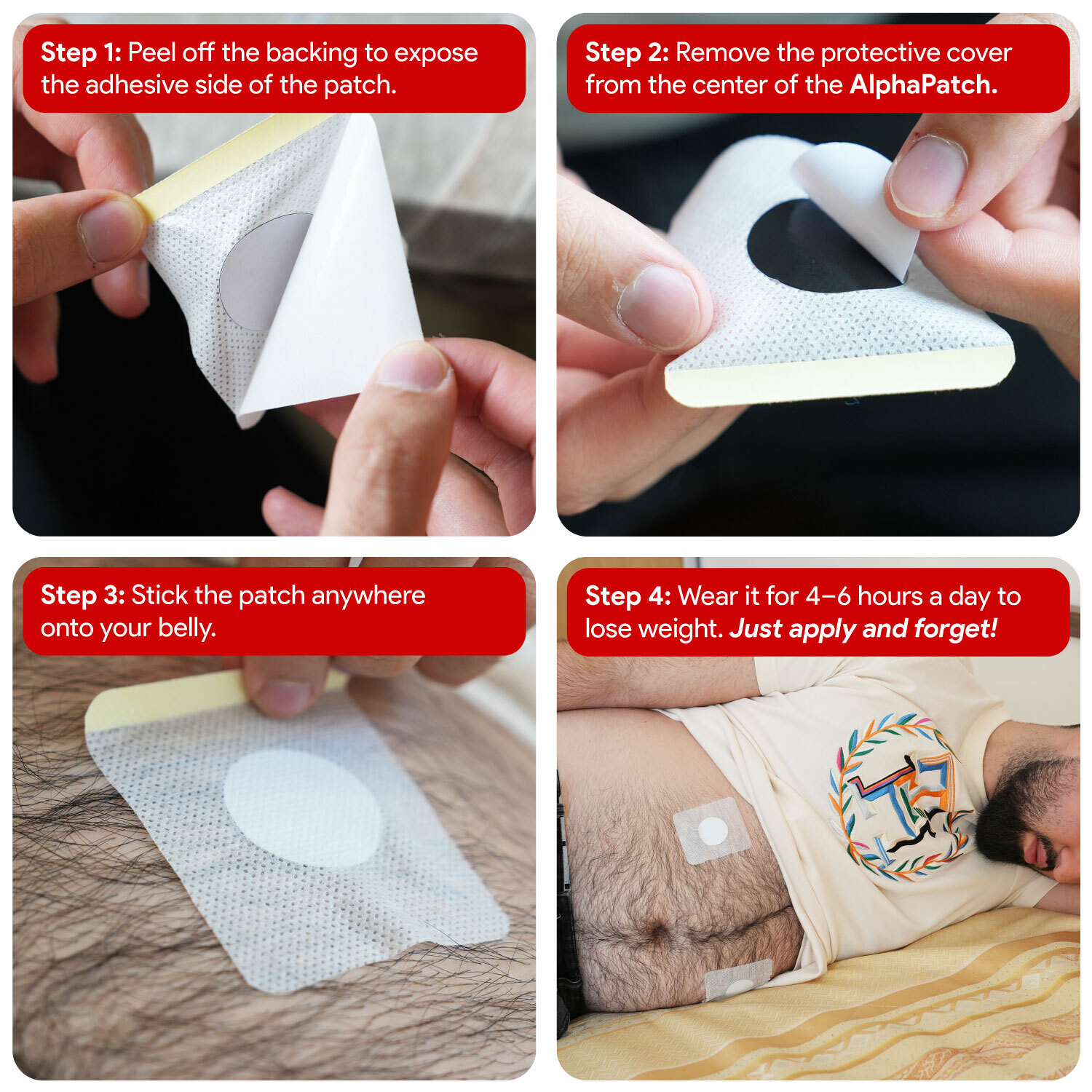 Step 1: Peel off the backing to expose the adhesive side of the patch.

Step 2: Remove the protective cover from the center of the AlphaPatch.

Step 3: Stick the patch anywhere onto your belly.

Step 4: Wear it for 4–6 hours a day to lose weight. Just apply and forget!