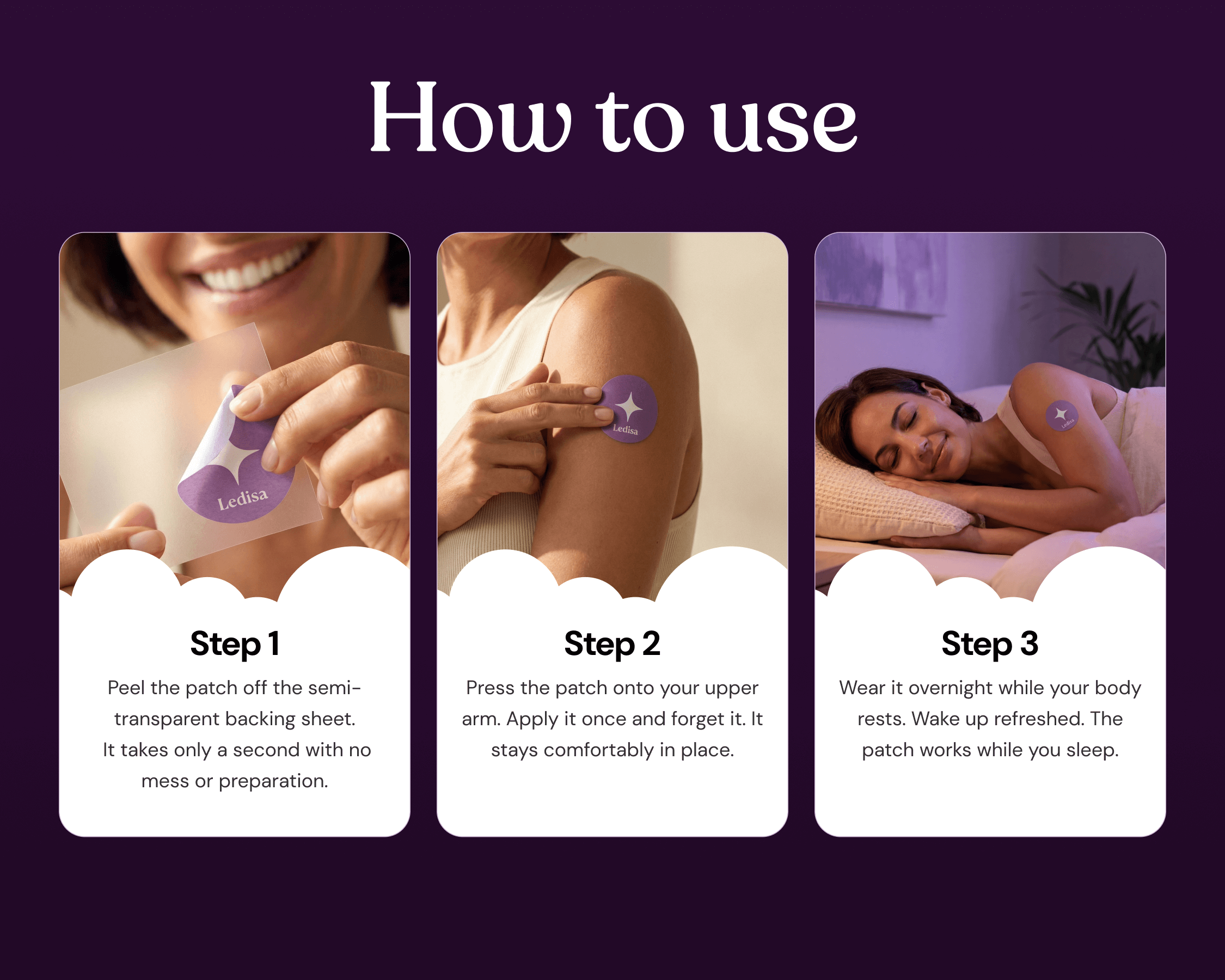 How to use

Ledisa

Step 1

Peel the patch off the semi-transparent backing sheet. It takes only a second with no mess or preparation.

Ledisa

Step 2

Press the patch onto your upper arm. Apply it once and forget it. It stays comfortably in place.

Ledisa

Step 3

Wear it overnight while your body rests. Wake up refreshed. The patch works while you sleep.