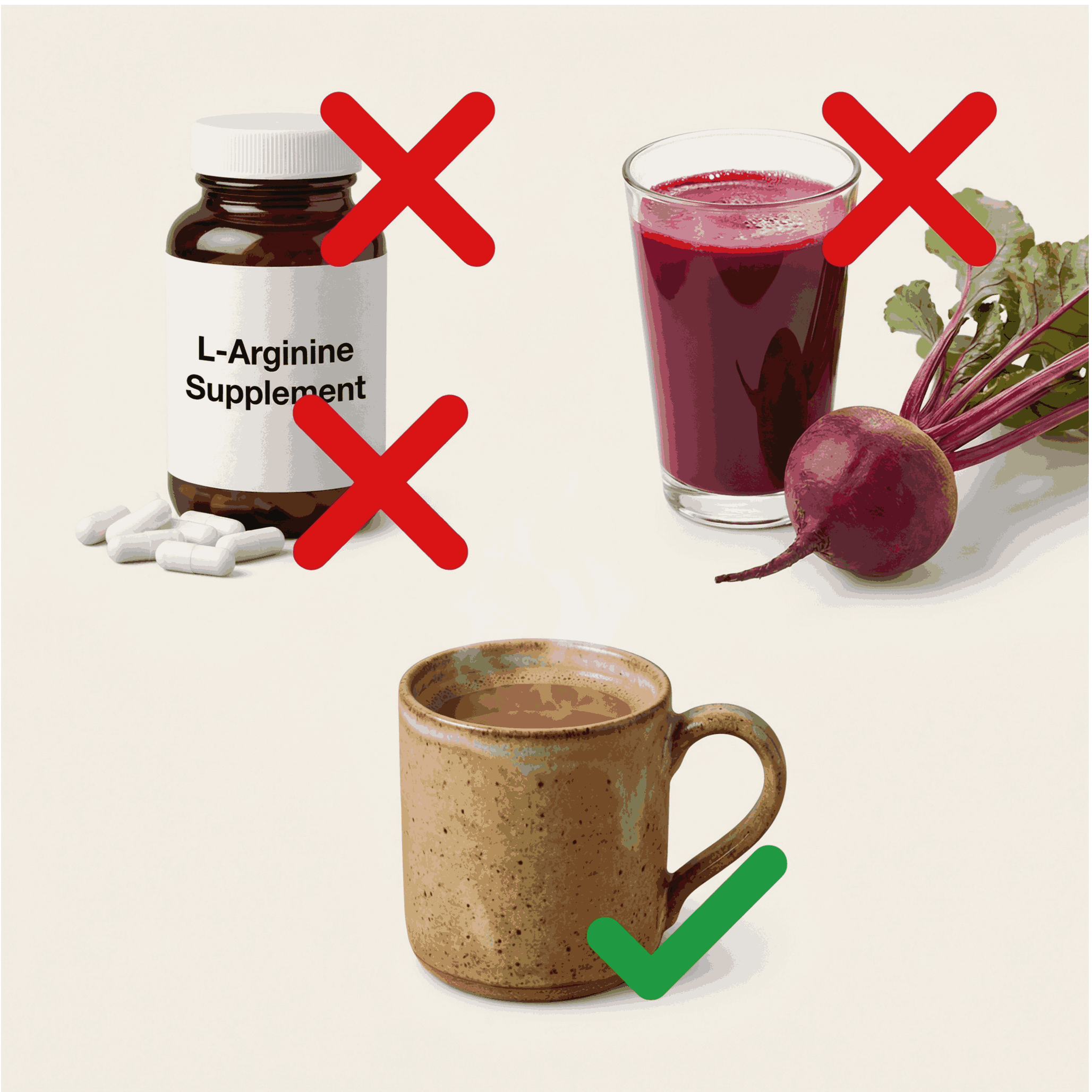 L-Arginine Supplement